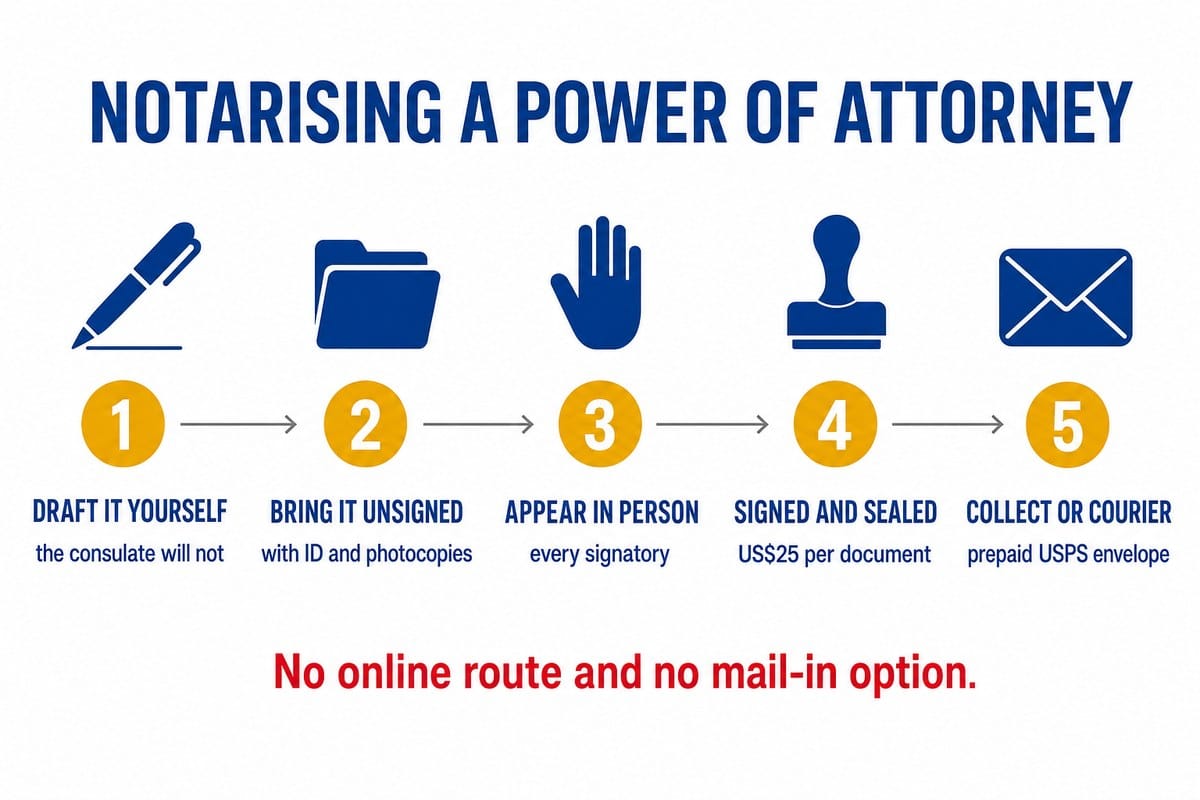 NOTARISING A POWER OF ATTORNEY

1
DRAFT IT YOURSELF
the consulate will not

2
BRING IT UNSIGNED
with ID and photocopies

3
APPEAR IN PERSON
every signatory

4
SIGNED AND SEALED
US$25 per document

5
COLLECT OR COURIER
prepaid USPS envelope

No online route and no mail-in option.